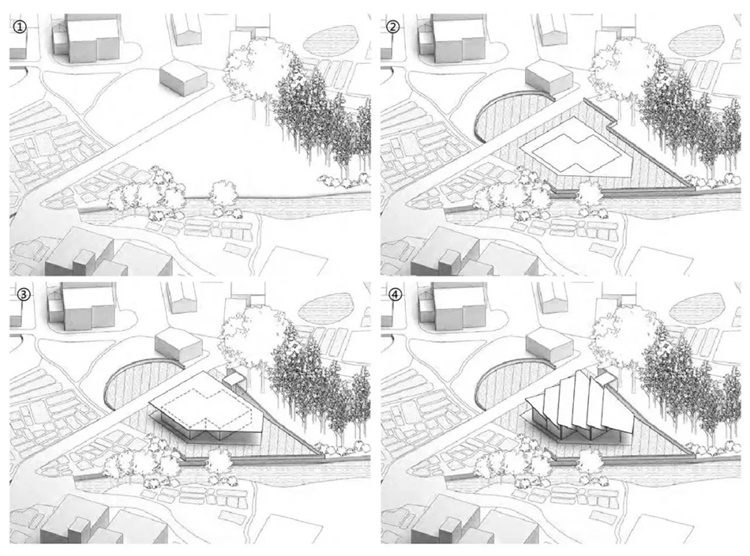 ①

②

③

④